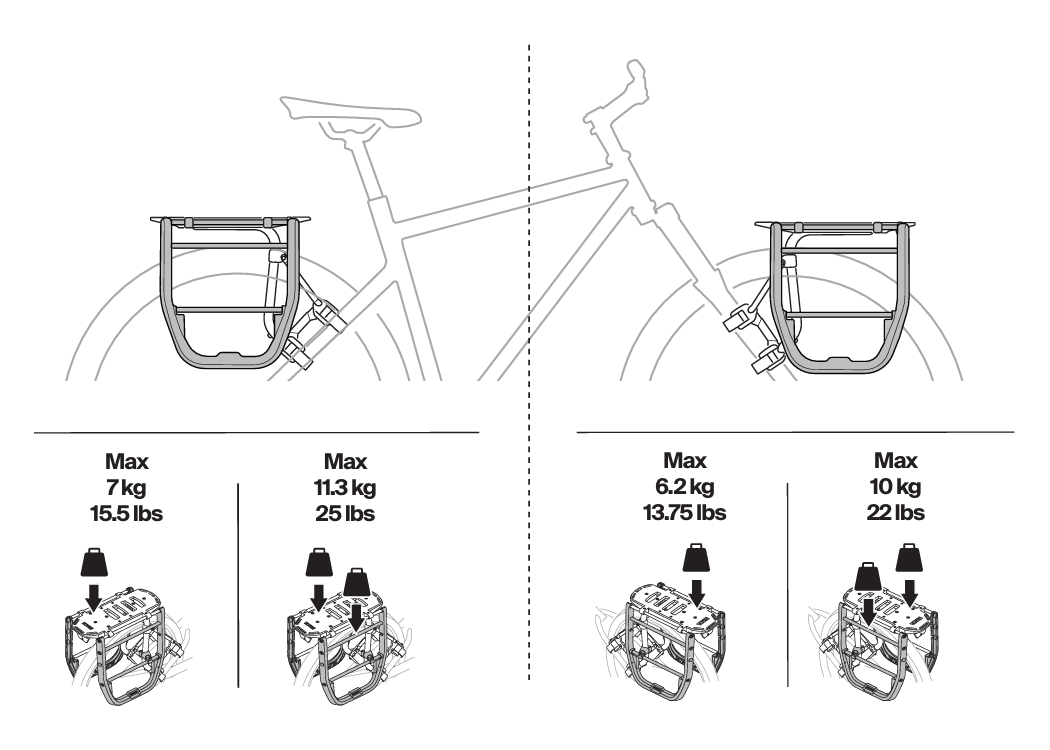 Max
7 kg
15.5 lbs

Max
11.3 kg
25 lbs

Max
6.2 kg
13.75 lbs

Max
10 kg
22 lbs